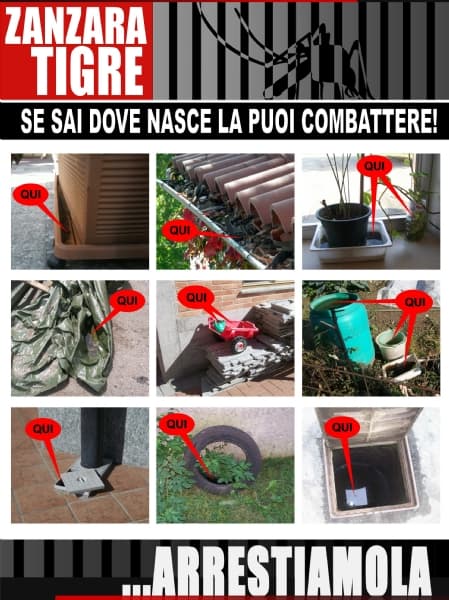 ZANZARA
TIGRE

SE SAI DOVE NASCE LA PUOI COMBATTERE!

QUI

QUI

QUI

QUI

QUI

QUI

QUI

QUI

QUI

...ARRESTIAMOLA