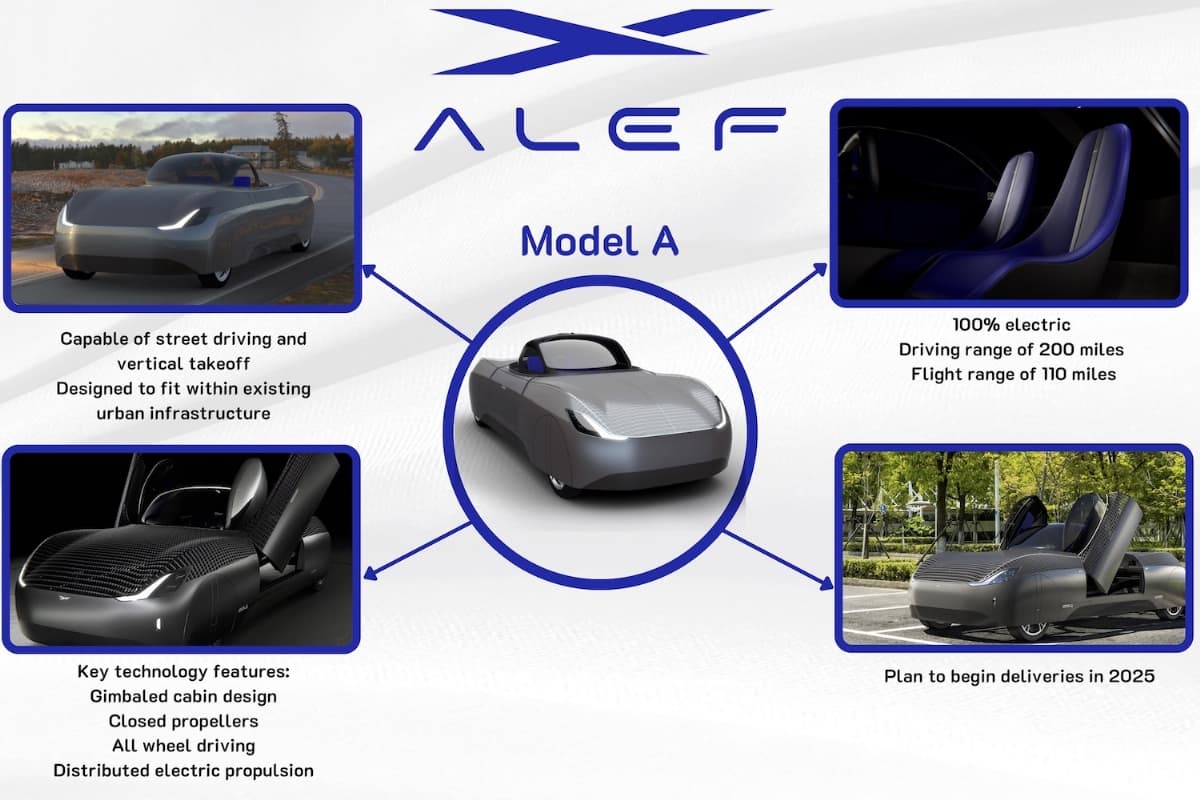 ALEF

Model A

Capable of street driving and vertical takeoff
Designed to fit within existing urban infrastructure

100% electric
Driving range of 200 miles
Flight range of 110 miles

Key technology features:
Gimbaled cabin design
Closed propellers
All wheel driving
Distributed electric propulsion

Plan to begin deliveries in 2025